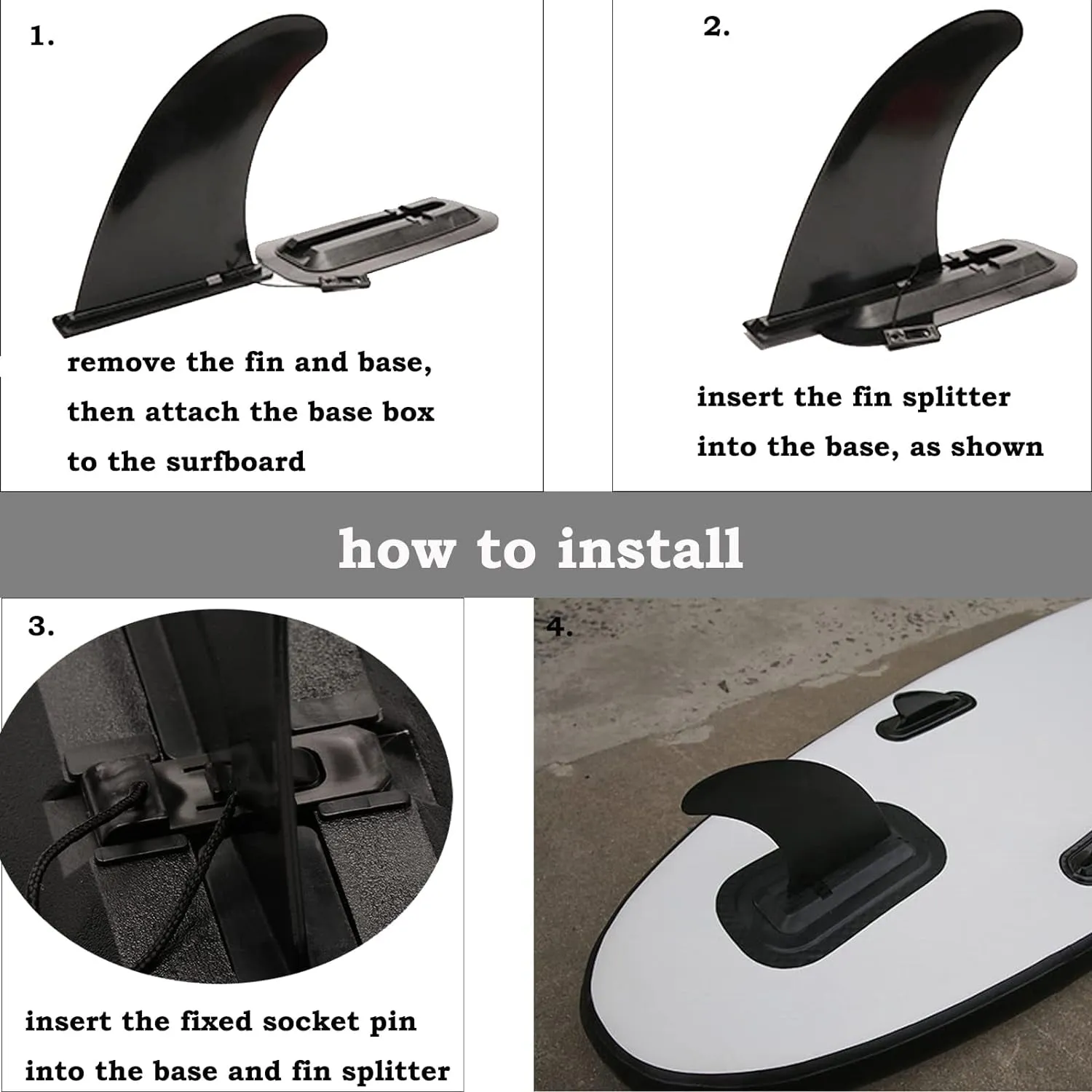 1.

remove the fin and base, then attach the base box to the surfboard

2.

insert the fin splitter into the base, as shown

how to install

3.

insert the fixed socket pin into the base and fin splitter

4.